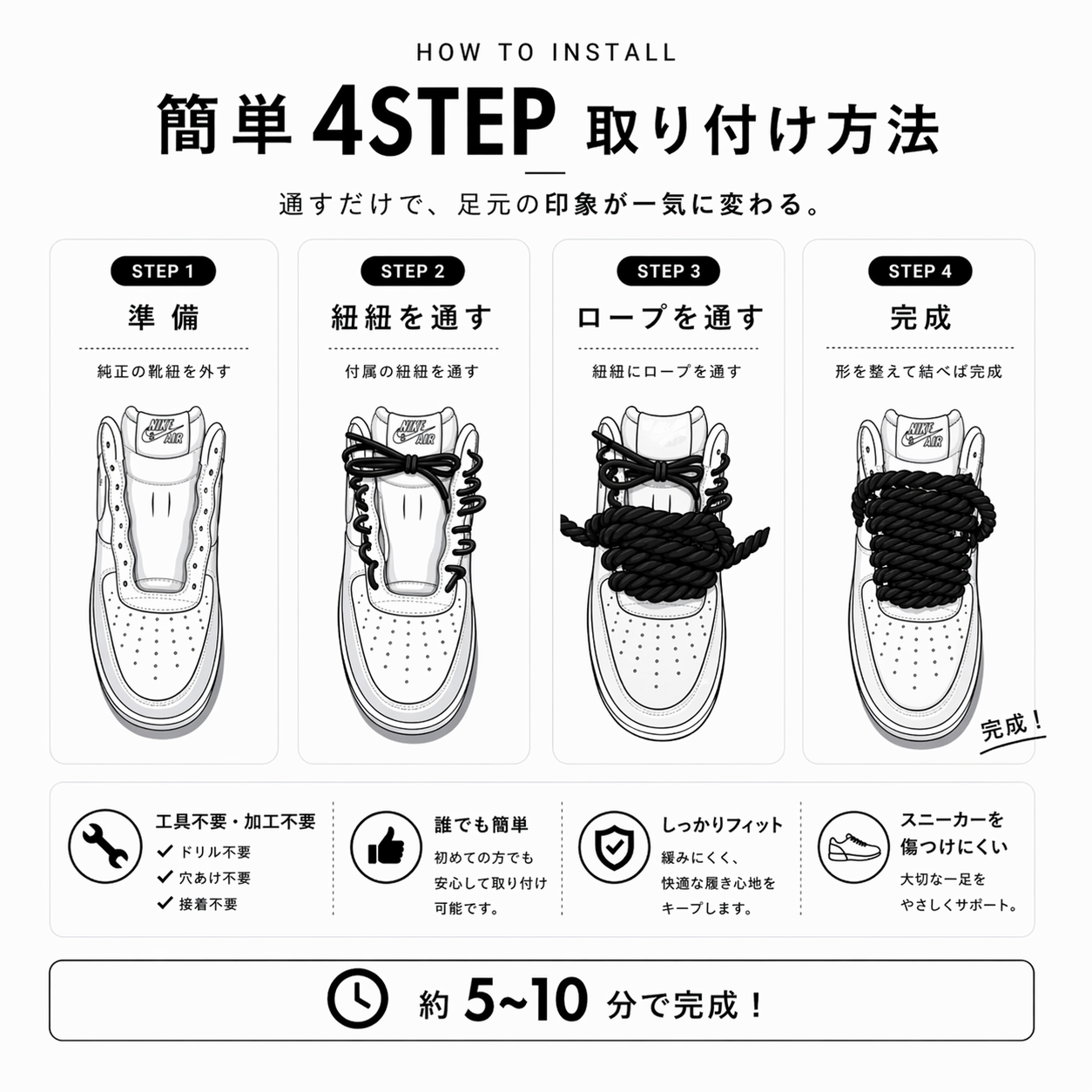 HOW TO INSTALL

簡単 4STEP 取り付け方法

通すだけで、足元の印象が一気に変わる。

STEP 1
準備
純正の靴紐を外す

NIKE AIR

STEP 2
紐紐を通す
付属の紐紐を通す

NIKE AIR

STEP 3
ロープを通す
紐紐にロープを通す

STEP 4
完成
形を整えて結べば完成

NIKE AIR

完成！

工具不要・加工不要
✓ ドリル不要
✓ 穴あけ不要
✓ 接着不要

誰でも簡単
初めての方でも安心して取り付け可能です。

しっかりフィット
緩みにくく、快適な履き心地をキープします。

スニーカーを傷つけにくい
大切な一足をやさしくサポート。

約 5~10 分で完成！